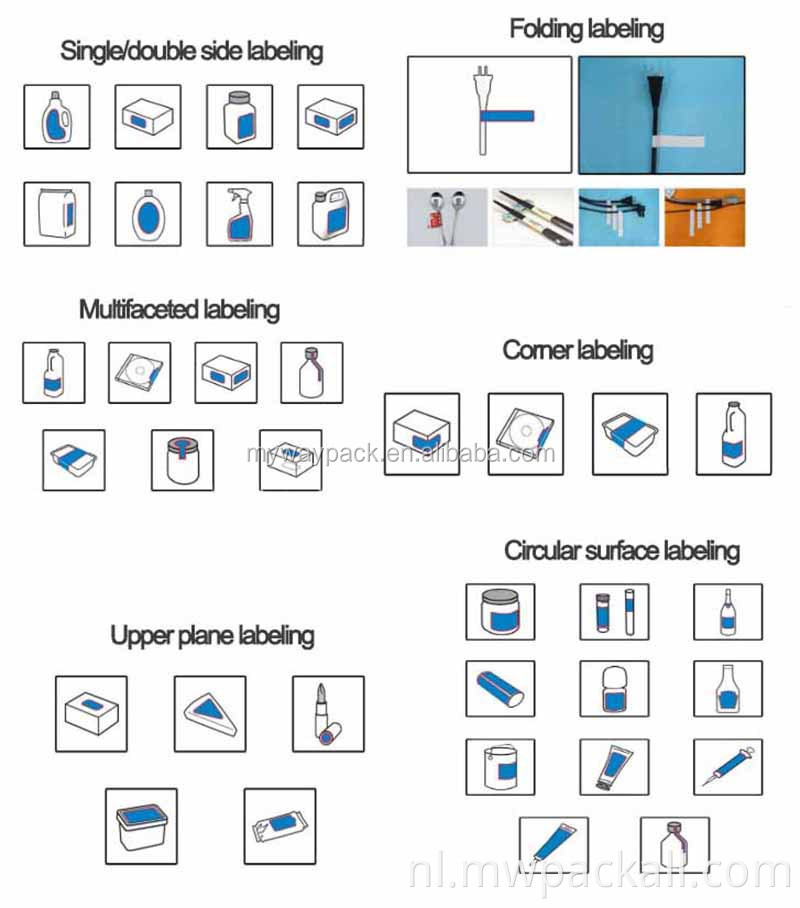 Single/double side labeling

Folding labeling

Multifaceted labeling

Corner labeling

mywaypack.en.alibaba.com

Circular surface labeling

Upper plane labeling

nl.mwpackall.com